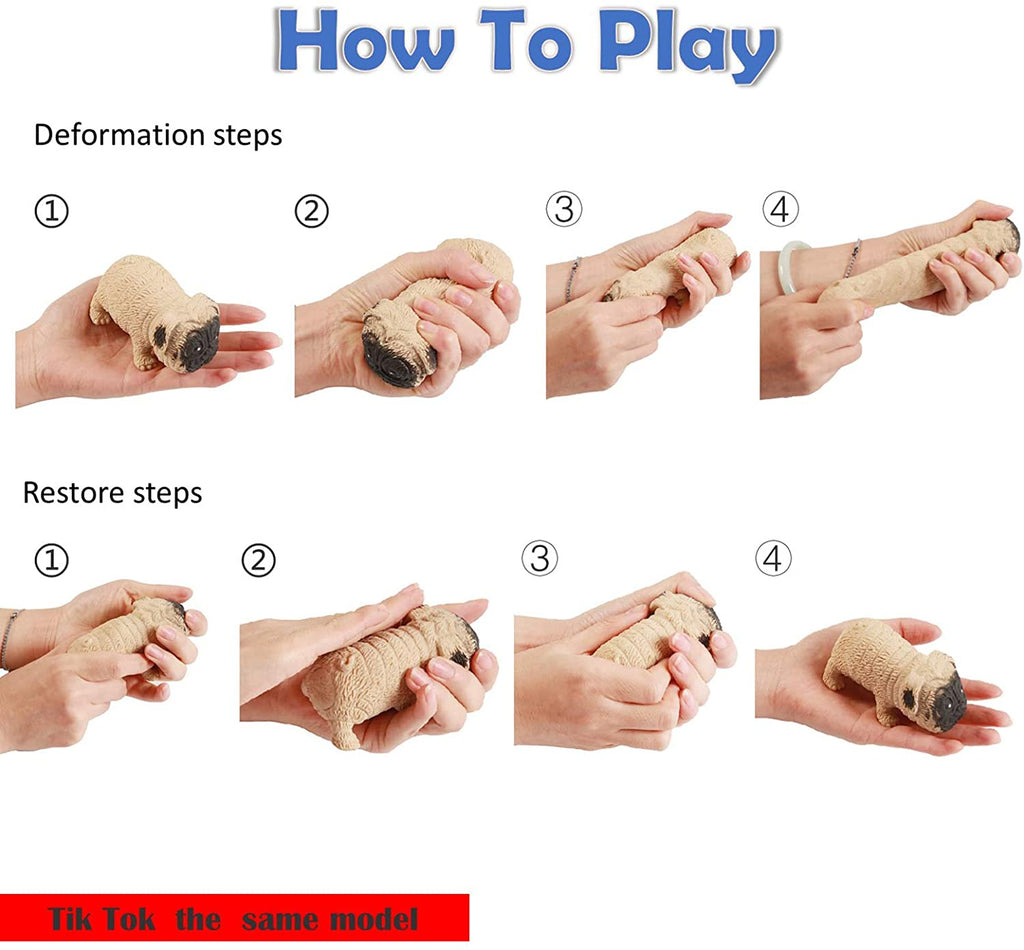 How To Play

Deformation steps

①

②

③

④

Restore steps

①

②

③

④

Tik Tok the same model