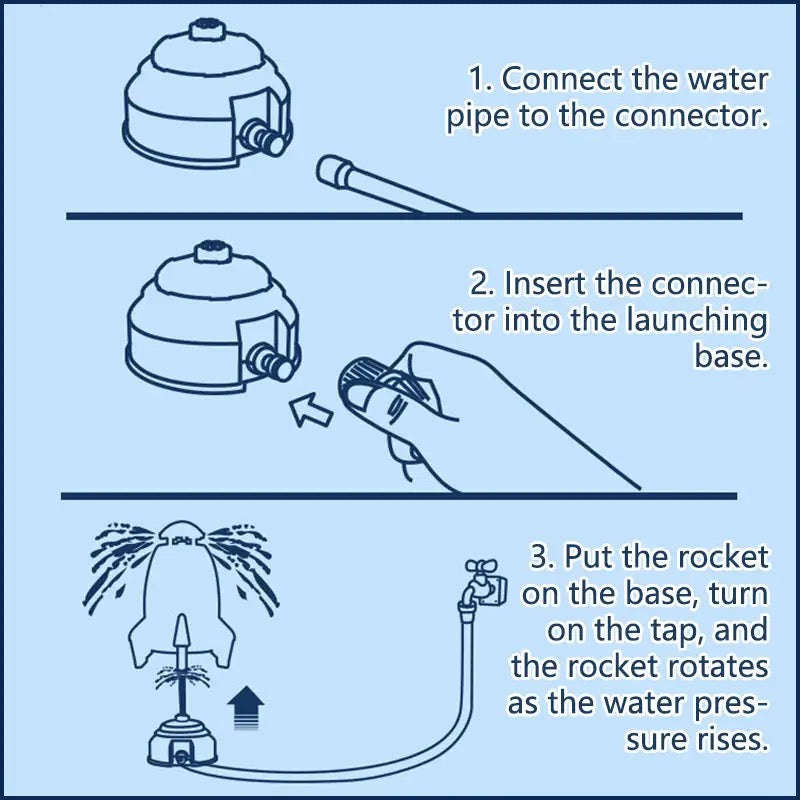 1. Connect the water pipe to the connector.

2. Insert the connector into the launching base.

3. Put the rocket on the base, turn on the tap, and the rocket rotates as the water pressure rises.