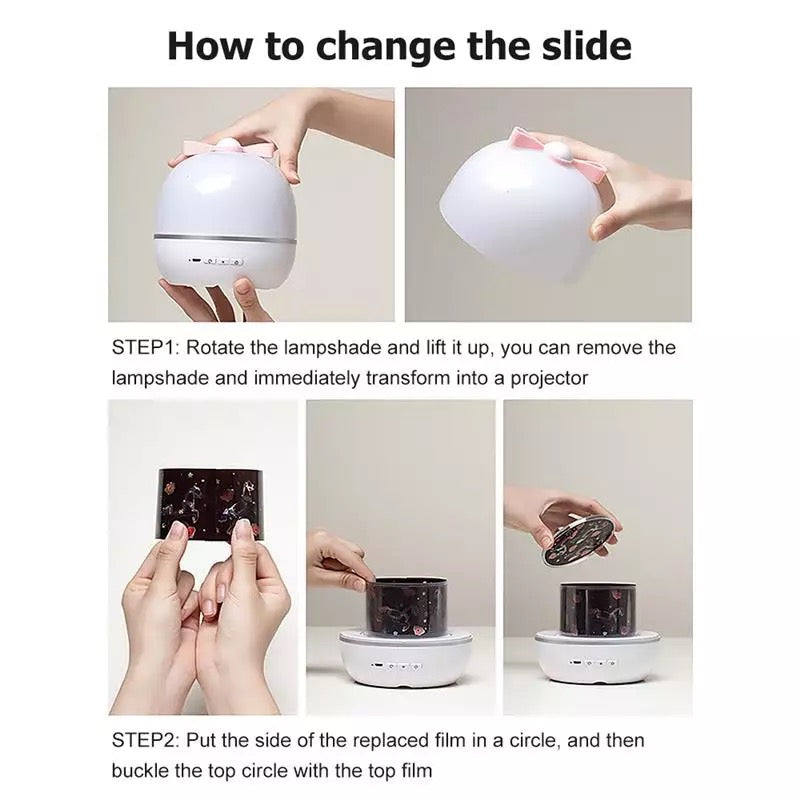 How to change the slide

STEP1: Rotate the lampshade and lift it up, you can remove the lampshade and immediately transform into a projector

STEP2: Put the side of the replaced film in a circle, and then buckle the top circle with the top film