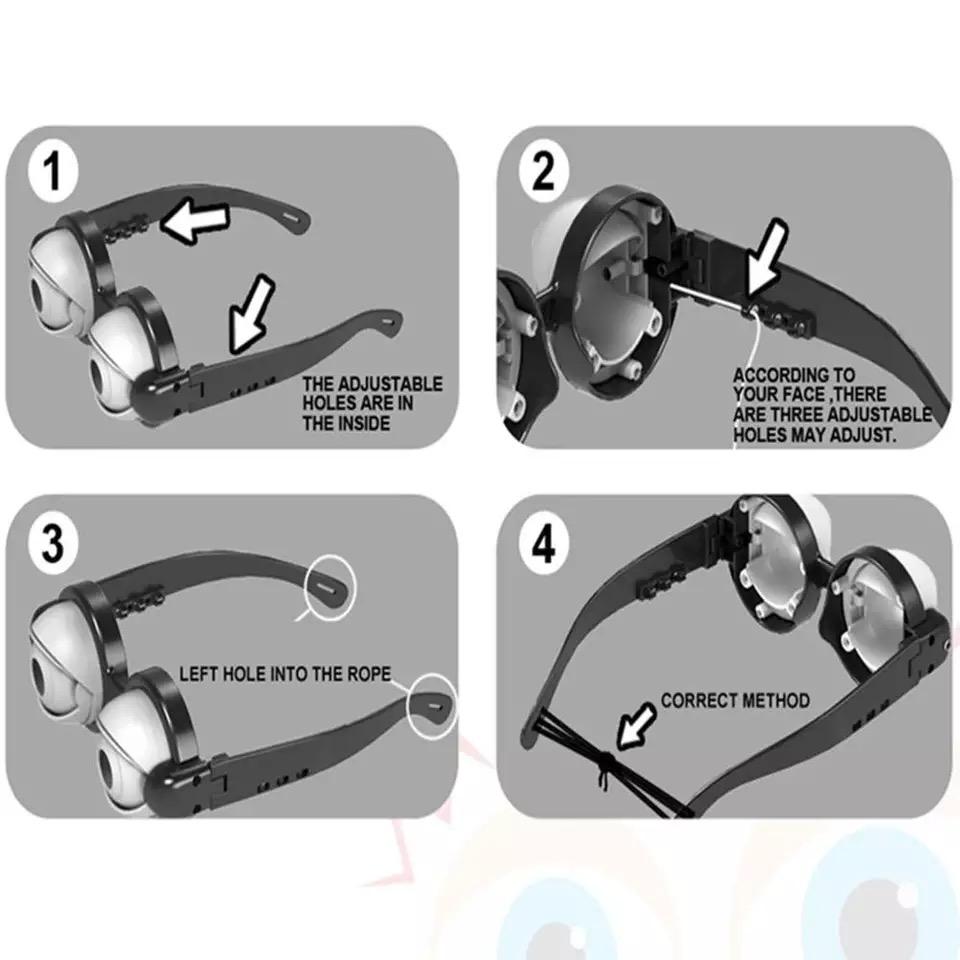 1

THE ADJUSTABLE HOLES ARE IN THE INSIDE

2

ACCORDING TO YOUR FACE ,THERE ARE THREE ADJUSTABLE HOLES MAY ADJUST.

3

LEFT HOLE INTO THE ROPE

4

CORRECT METHOD