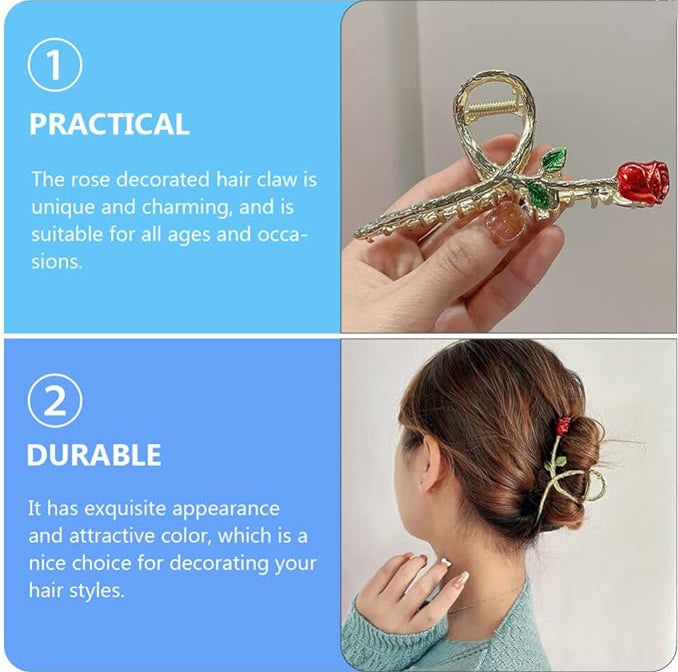 1

PRACTICAL

The rose decorated hair claw is unique and charming, and is suitable for all ages and occasions.

2

DURABLE

It has exquisite appearance and attractive color, which is a nice choice for decorating your hair styles.